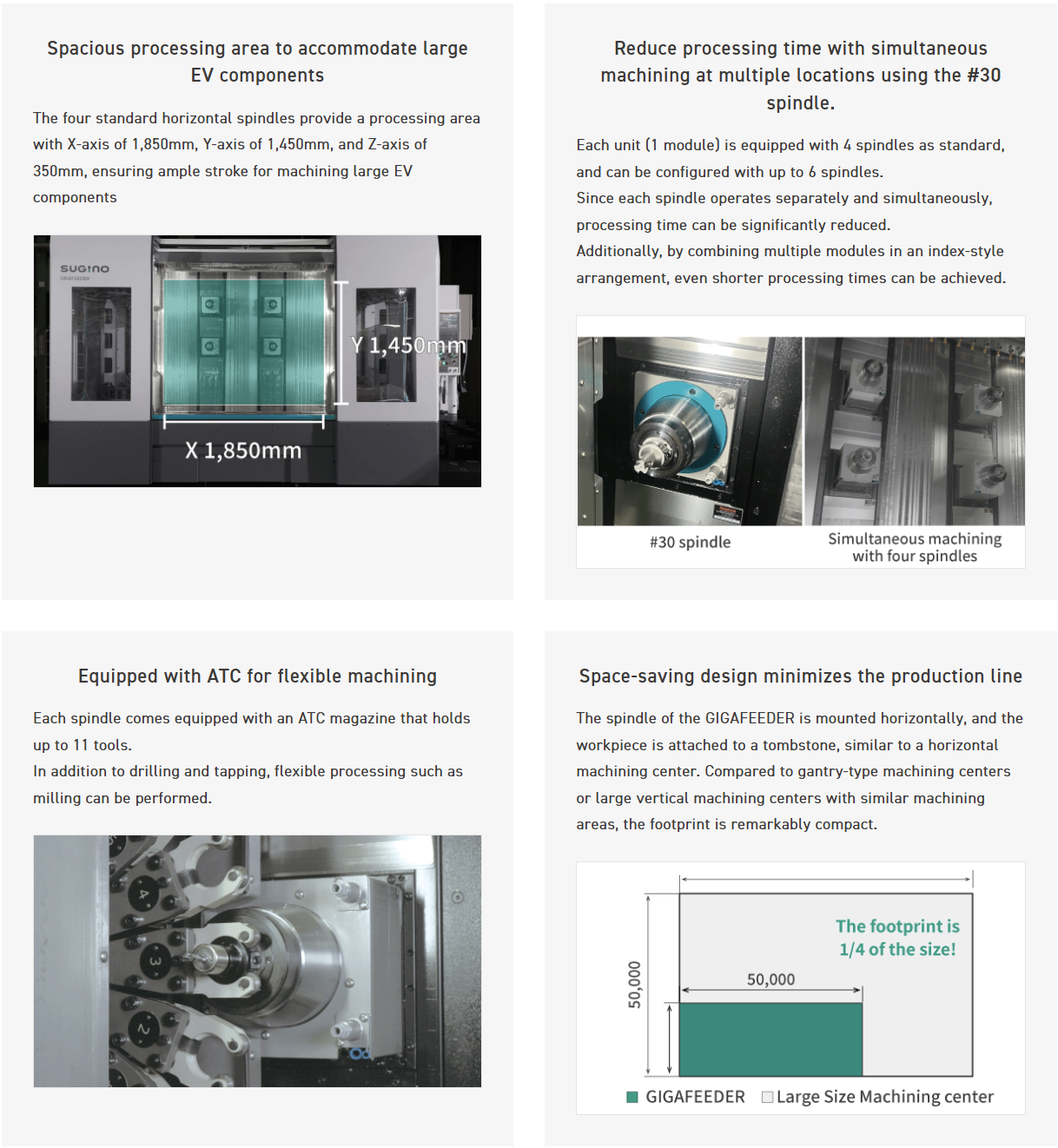 Spacious processing area to accommodate large EV components

The four standard horizontal spindles provide a processing area with X-axis of 1,850mm, Y-axis of 1,450mm, and Z-axis of 350mm, ensuring ample stroke for machining large EV components

SUGINO

Y 1,450mm

X 1,850mm

Reduce processing time with simultaneous machining at multiple locations using the #30 spindle.

Each unit (1 module) is equipped with 4 spindles as standard, and can be configured with up to 6 spindles.
Since each spindle operates separately and simultaneously, processing time can be significantly reduced.
Additionally, by combining multiple modules in an index-style arrangement, even shorter processing times can be achieved.

#30 spindle

Simultaneous machining with four spindles

Equipped with ATC for flexible machining

Each spindle comes equipped with an ATC magazine that holds up to 11 tools.
In addition to drilling and tapping, flexible processing such as milling can be performed.

4

3

2

Space-saving design minimizes the production line

The spindle of the GIGAFEEDER is mounted horizontally, and the workpiece is attached to a tombstone, similar to a horizontal machining center. Compared to gantry-type machining centers or large vertical machining centers with similar machining areas, the footprint is remarkably compact.

The footprint is 1/4 of the size!

50,000

50,000

GIGAFEEDER Large Size Machining center