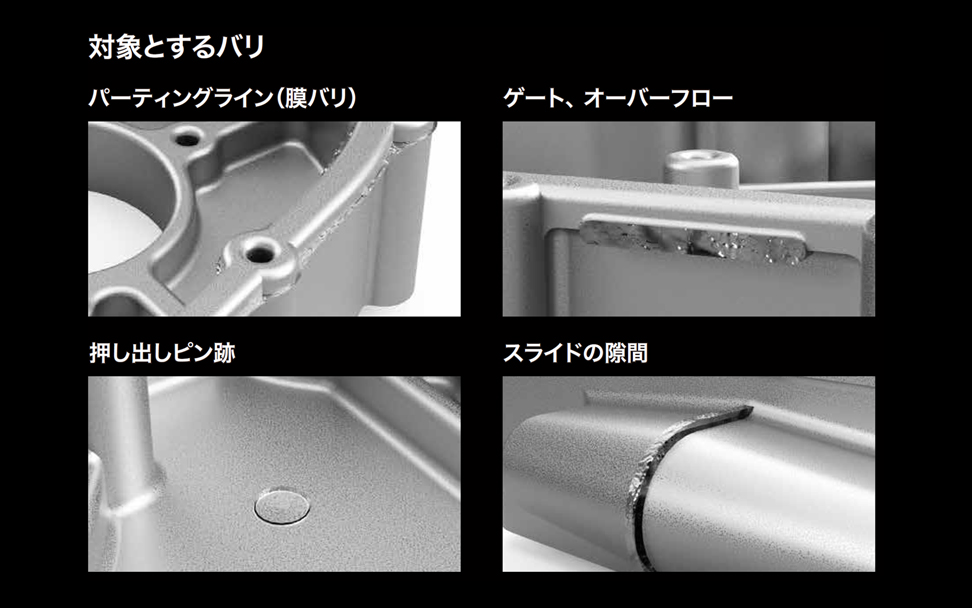 対象とするバリ

パーティングライン(膜バリ)

ゲート、オーバーフロー

押し出しピン跡

スライドの隙間