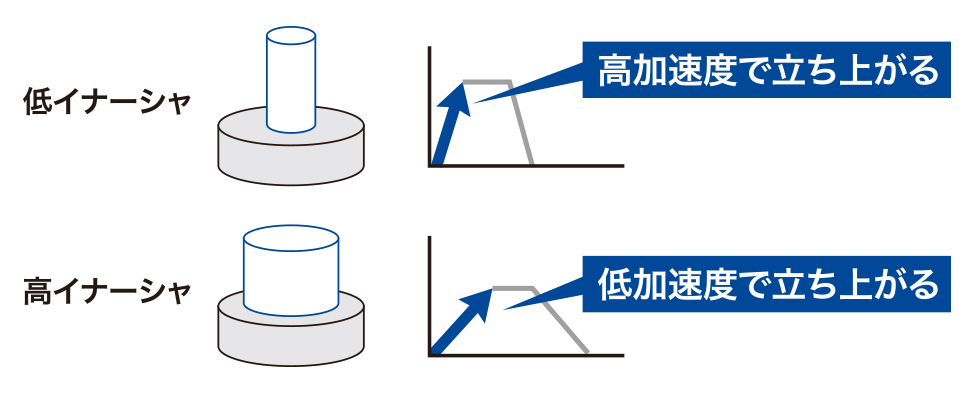 低イナーシャ

高加速度で立ち上がる

高イナーシャ

低加速度で立ち上がる